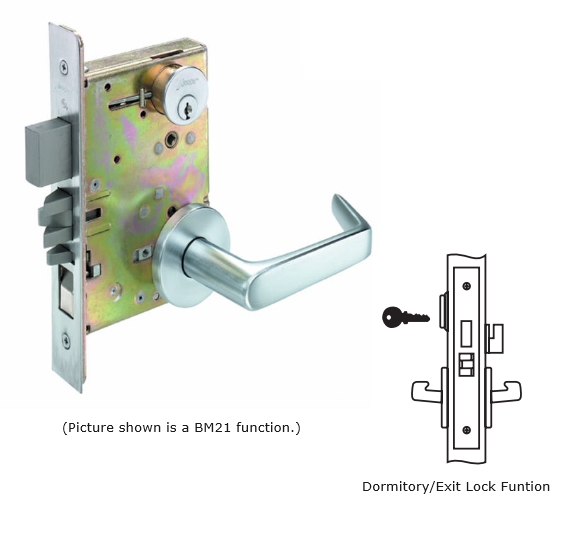 (Picture shown is a BM21 function.)

Dormitory/Exit Lock Funtion